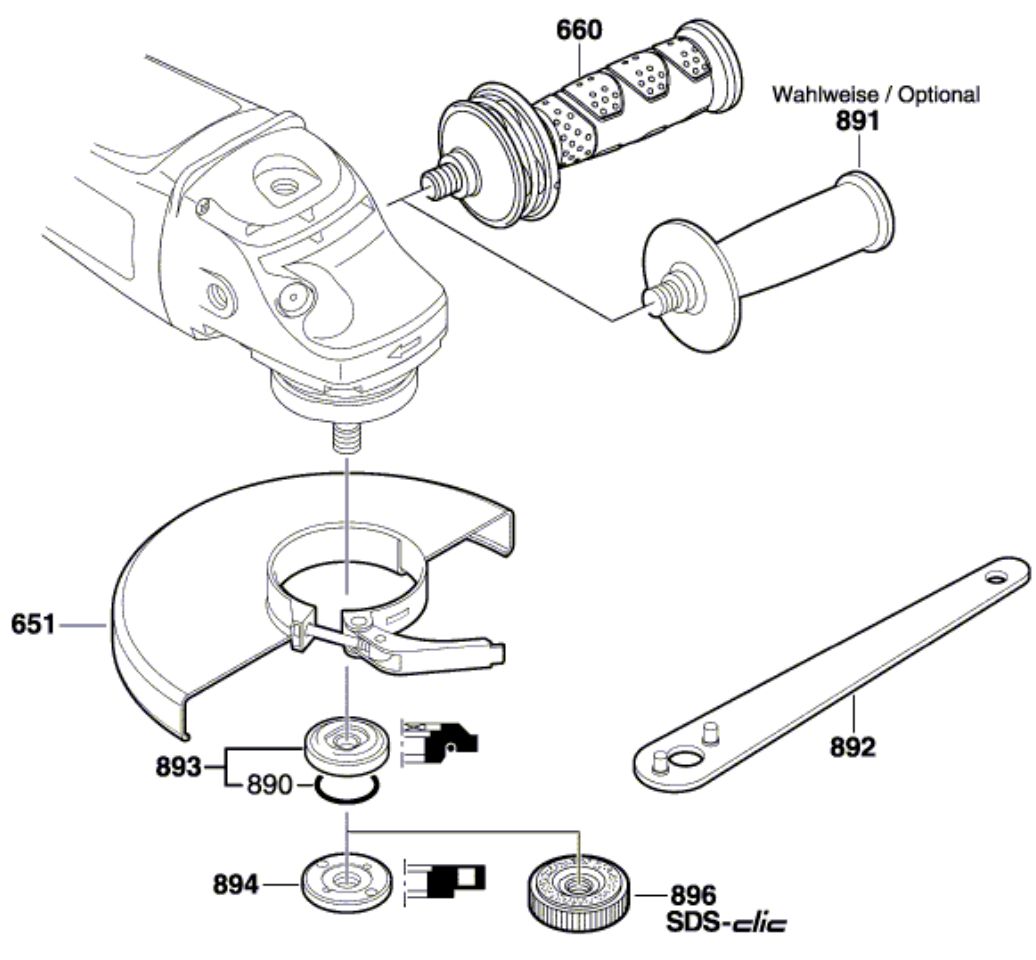 660

Wahlweise / Optional
891

651

892

893
890

894

896
SDS-clic